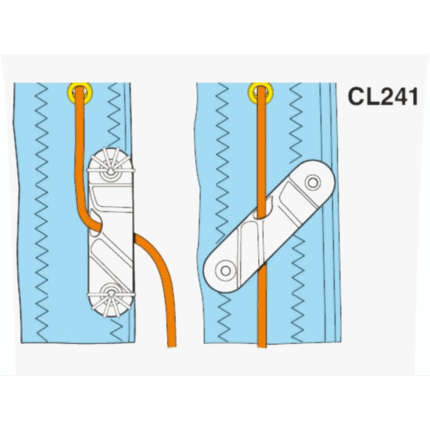 CL241