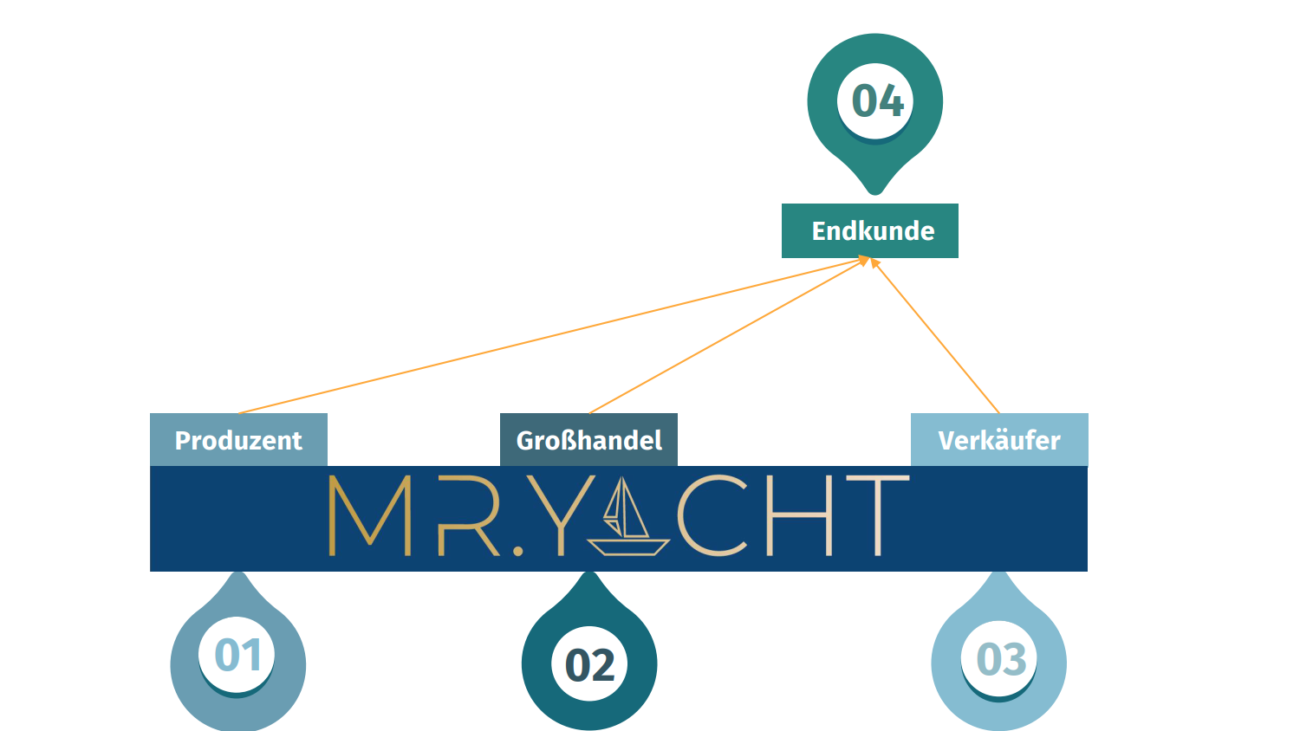 04

Endkunde

Produzent

Großhandel

Verkäufer

MR.YACHT

01

02

03