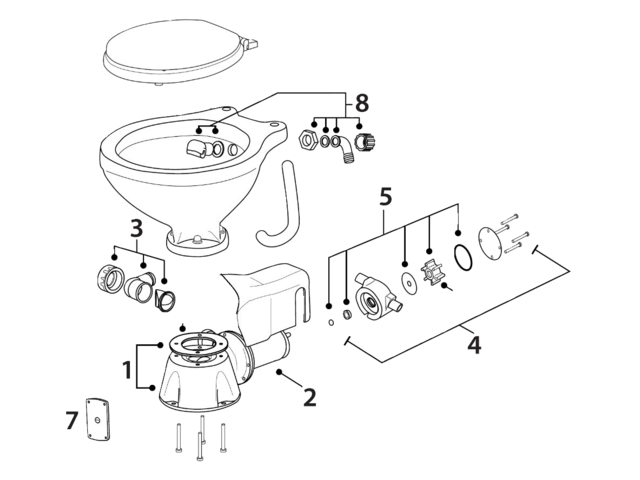 8
5
3
4
1
2
7